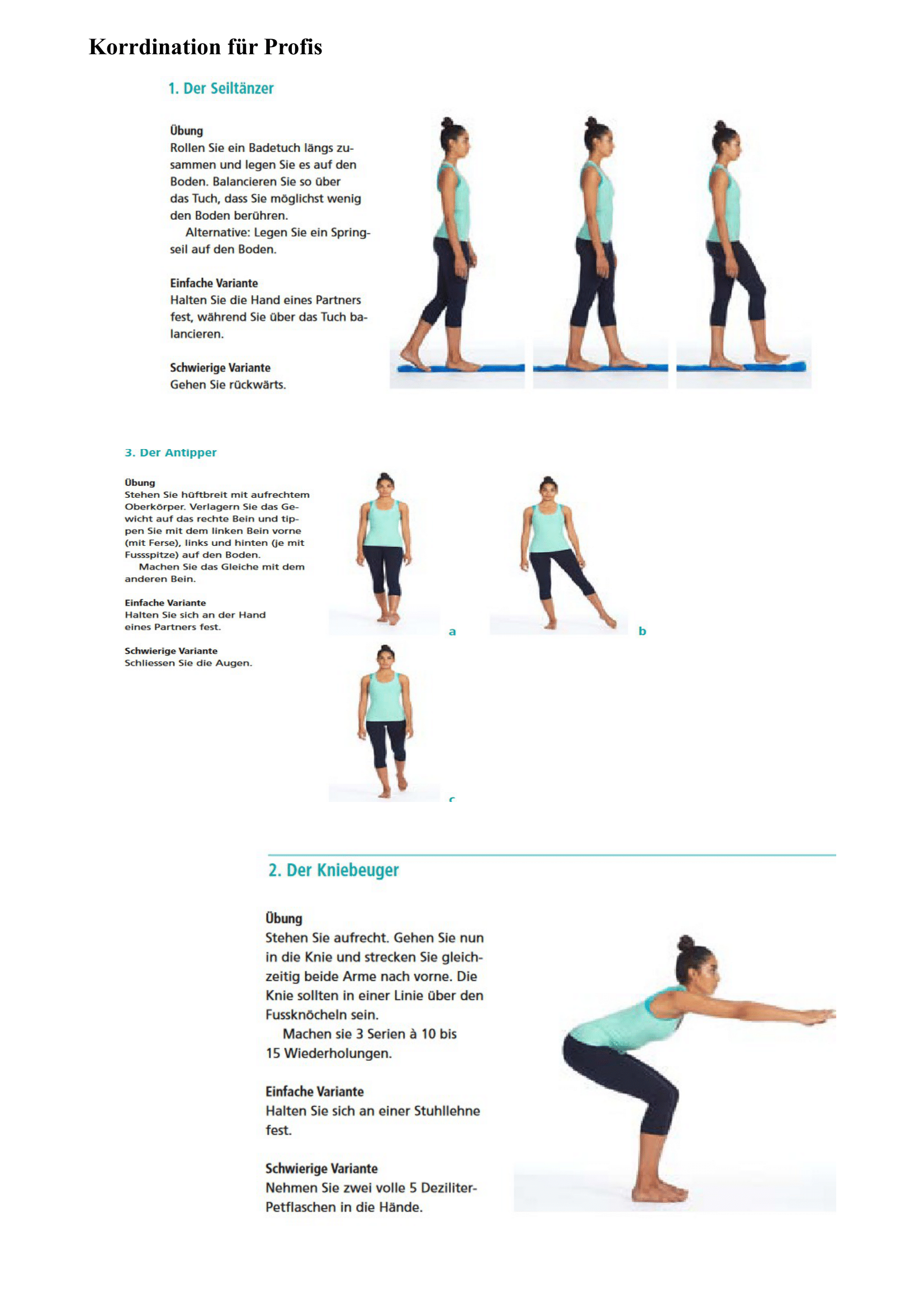 Korrdination für Profis

1. Der Seiltänzer

Übung
Rollen Sie ein Badetuch längs zusammen und legen Sie es auf den Boden. Balancieren Sie so über das Tuch, dass Sie möglichst wenig den Boden berühren.
Alternative: Legen Sie ein Springseil auf den Boden.

Einfache Variante
Halten Sie die Hand eines Partners fest, während Sie über das Tuch balancieren.

Schwierige Variante
Gehen Sie rückwärts.

3. Der Antipper

Übung
Stehen Sie hüftbreit mit aufrechtem Oberkörper. Verlagern Sie das Gewicht auf das rechte Bein und tippen Sie mit dem linken Bein vorne (mit Ferse), links und hinten (je mit Fussspitze) auf den Boden.
Machen Sie das Gleiche mit dem anderen Bein.

Einfache Variante
Halten Sie sich an der Hand eines Partners fest.

Schwierige Variante
Schliessen Sie die Augen.

a

b

c

2. Der Kniebeuger

Übung
Stehen Sie aufrecht. Gehen Sie nun in die Knie und strecken Sie gleichzeitig beide Arme nach vorne. Die Knie sollten in einer Linie über den Fussknöcheln sein.
Machen sie 3 Serien à 10 bis 15 Wiederholungen.

Einfache Variante
Halten Sie sich an einer Stuhllehne fest.

Schwierige Variante
Nehmen Sie zwei volle 5 Deziliter-Petflaschen in die Hände.